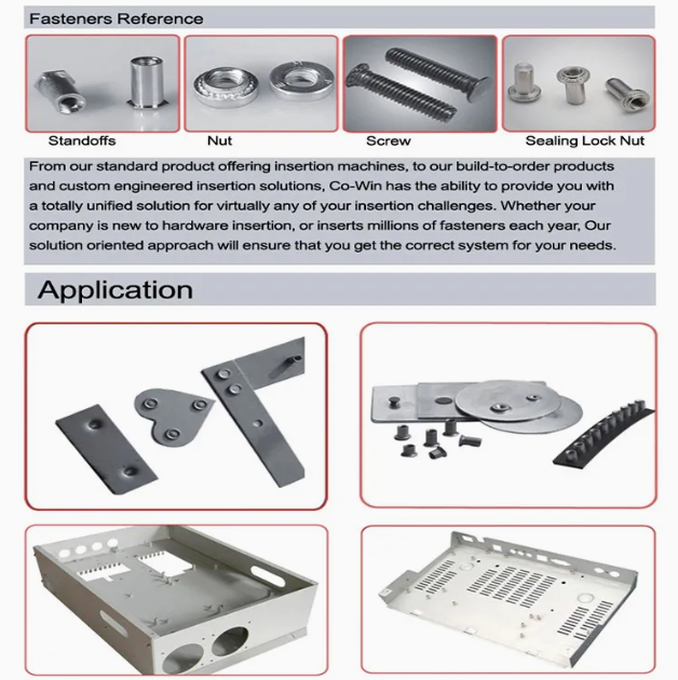 Fasteners Reference

Standoffs

Nut

Screw

Sealing Lock Nut

From our standard product offering insertion machines, to our build-to-order products and custom engineered insertion solutions, Co-Win has the ability to provide you with a totally unified solution for virtually any of your insertion challenges. Whether your company is new to hardware insertion, or inserts millions of fasteners each year, Our solution oriented approach will ensure that you get the correct system for your needs.

Application